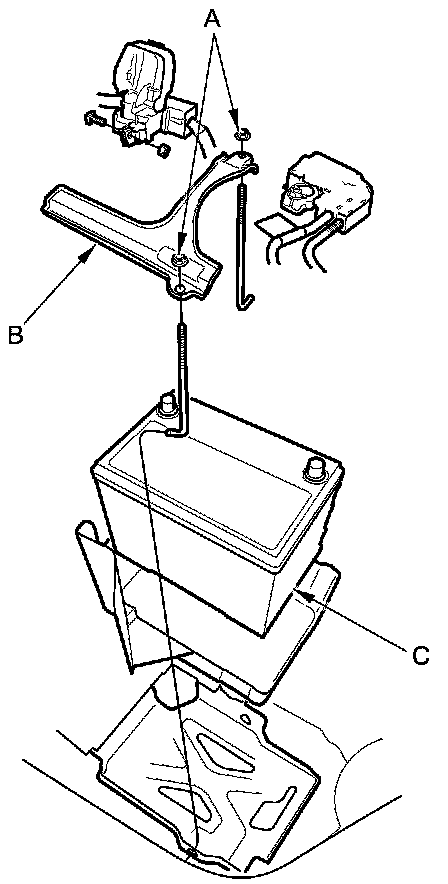 A

B

C