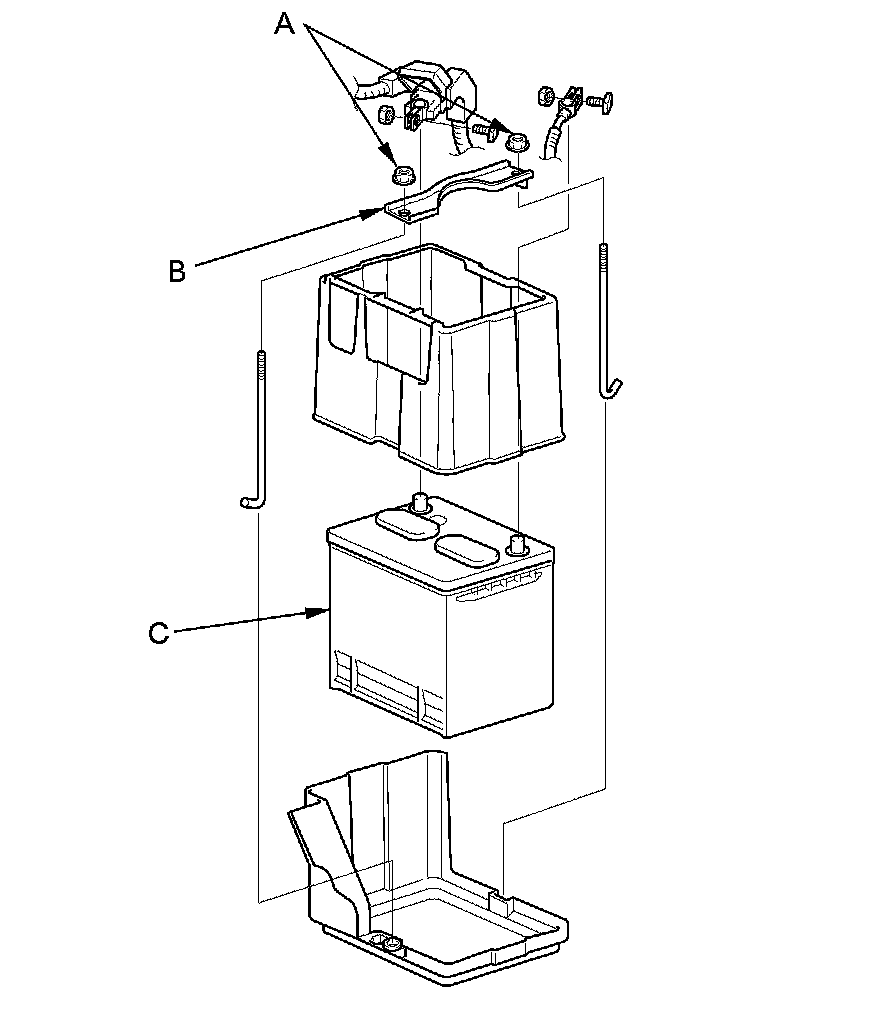 A
B
C