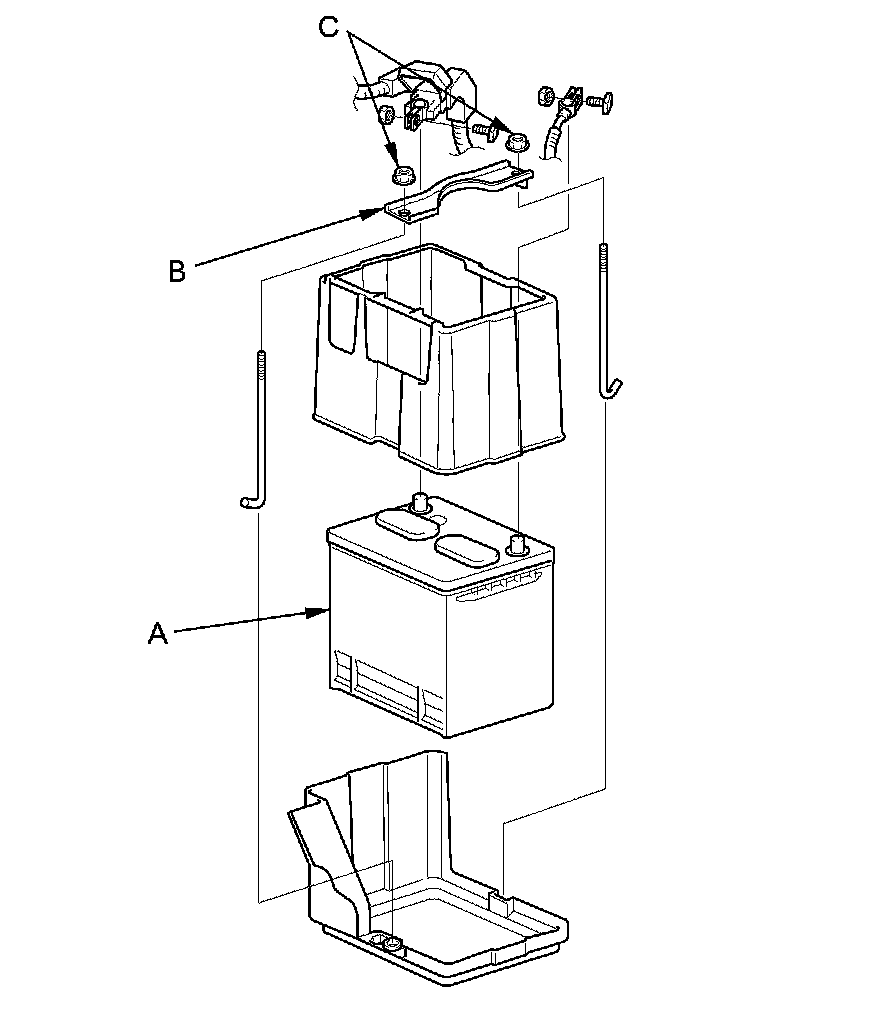 C
B
A