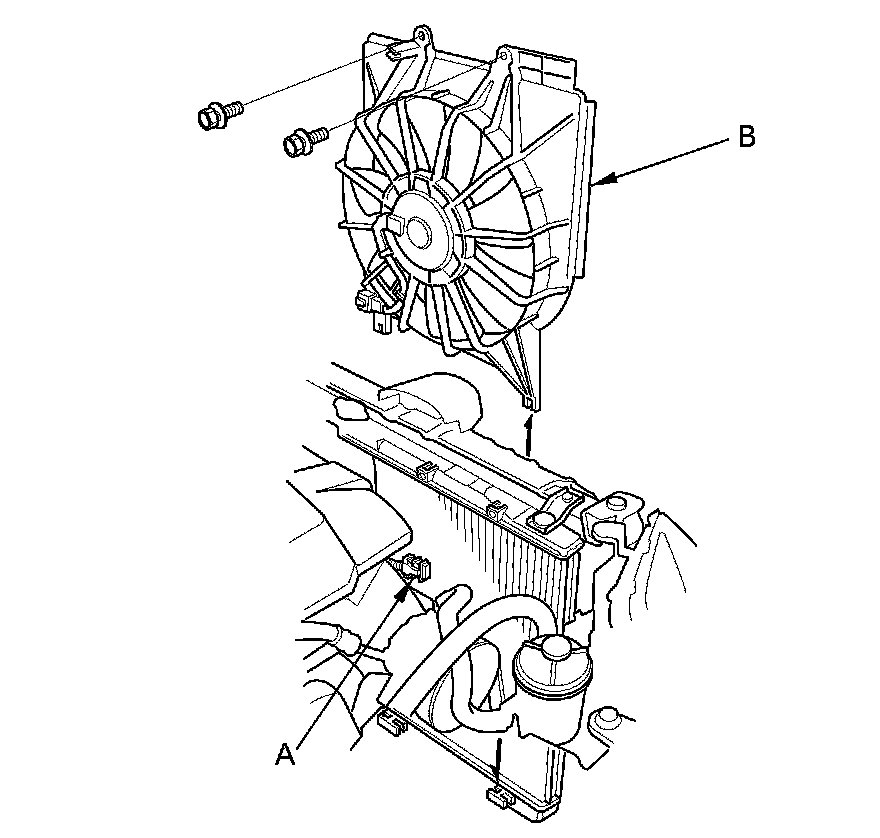 B

A