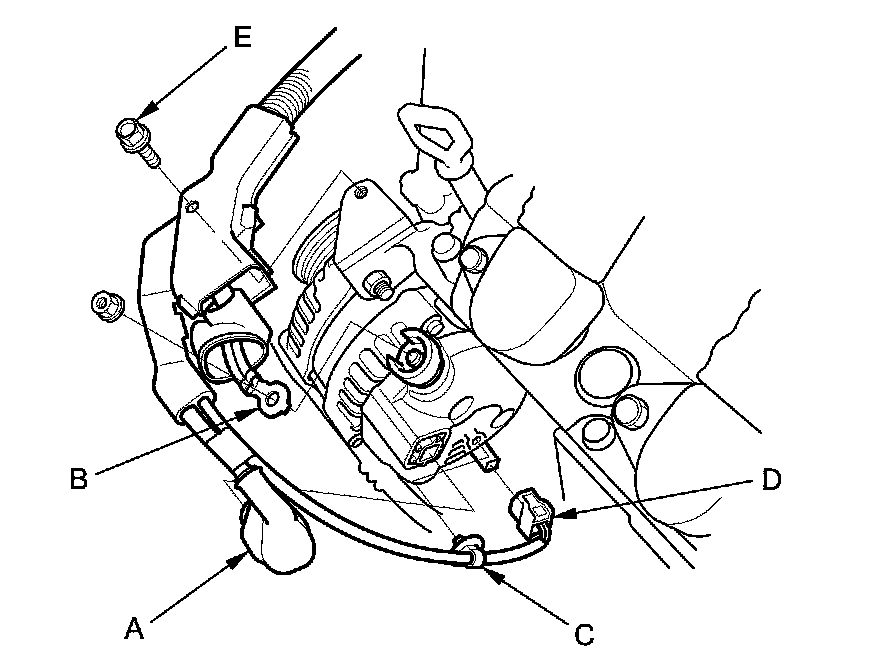 E
B
D
A
C