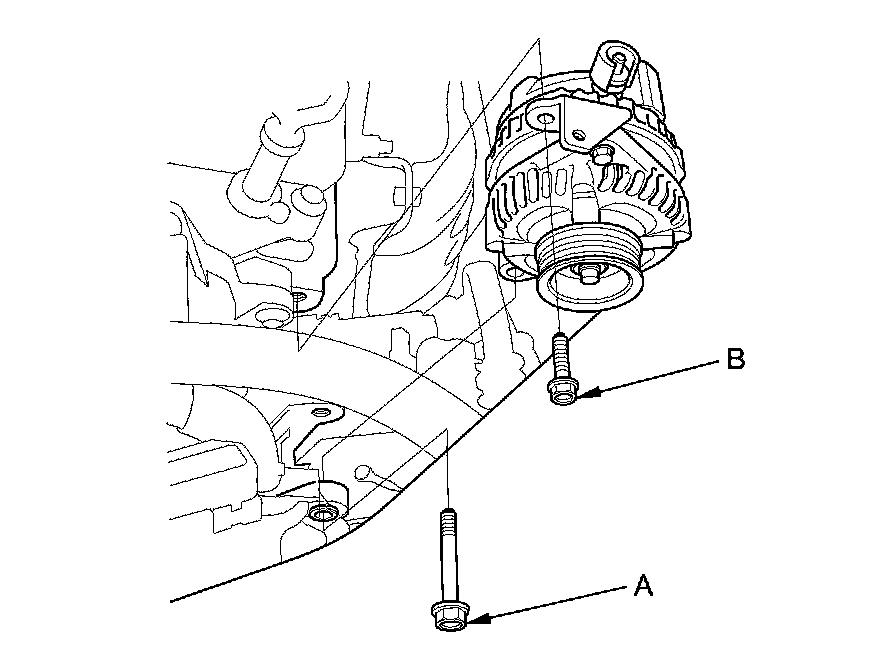 B

A