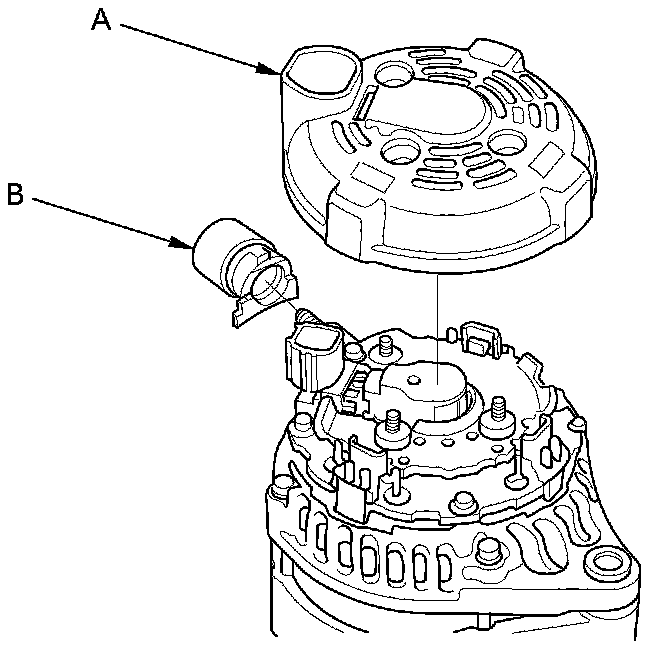 A

B