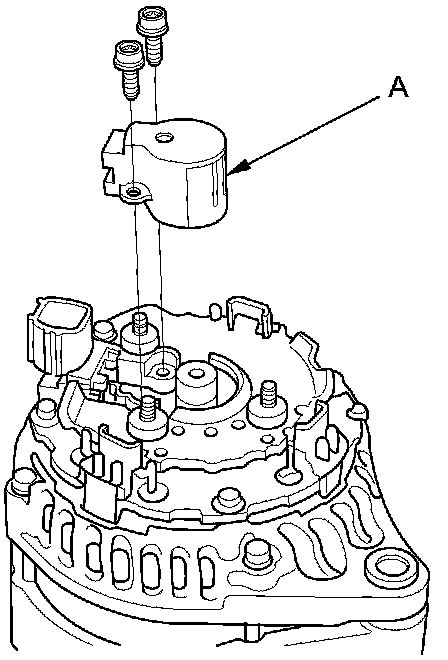 A