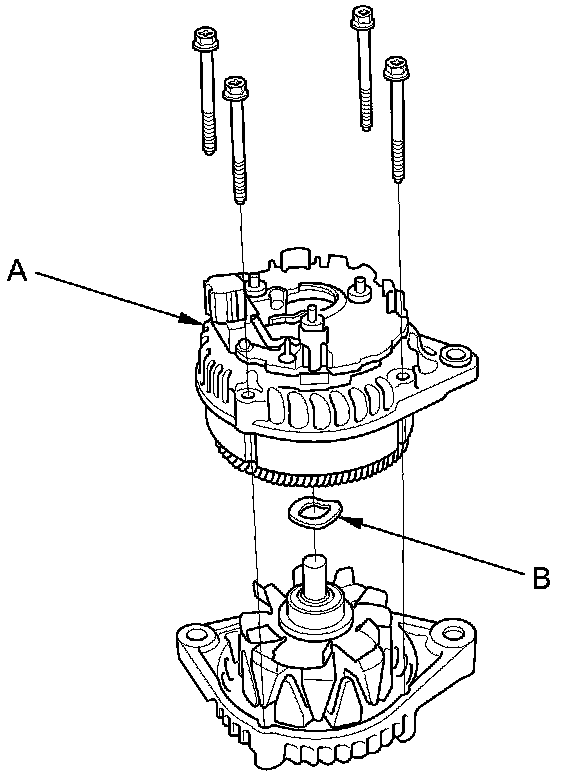 A

B