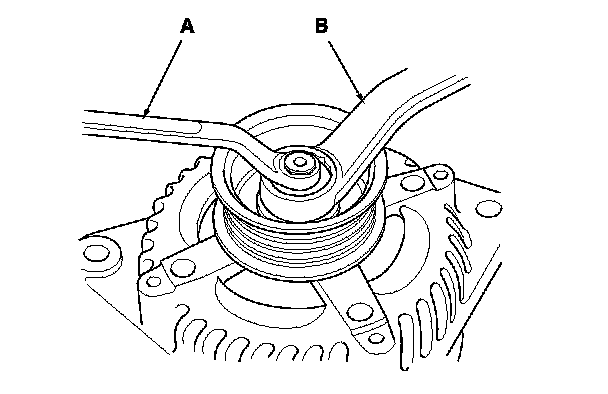 A

B