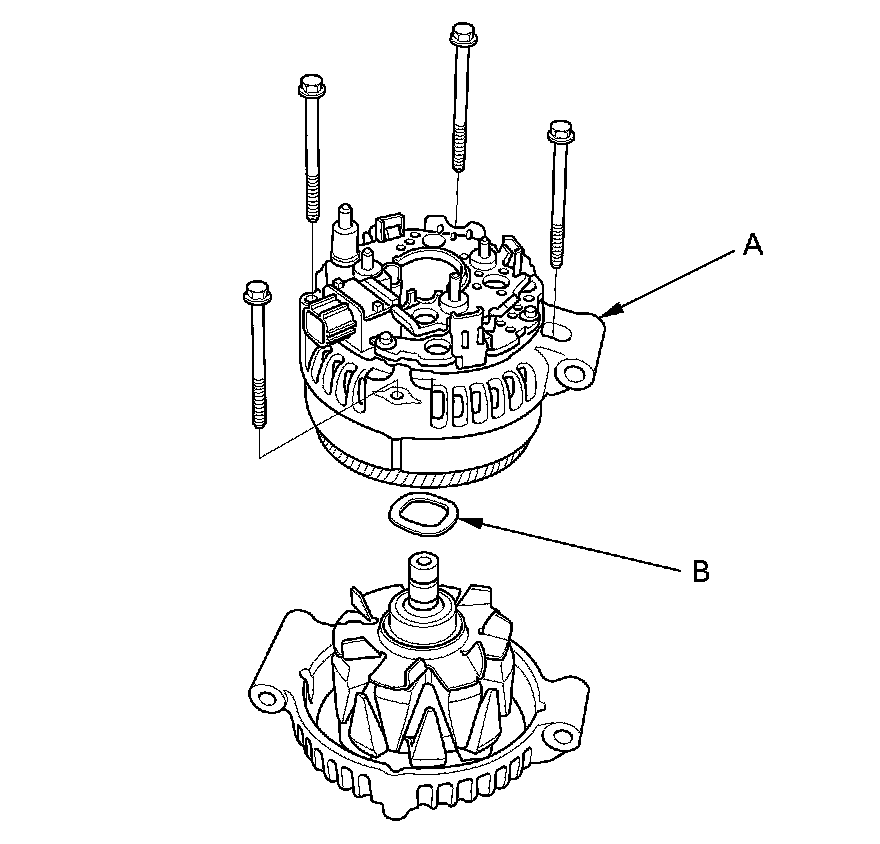 A

B