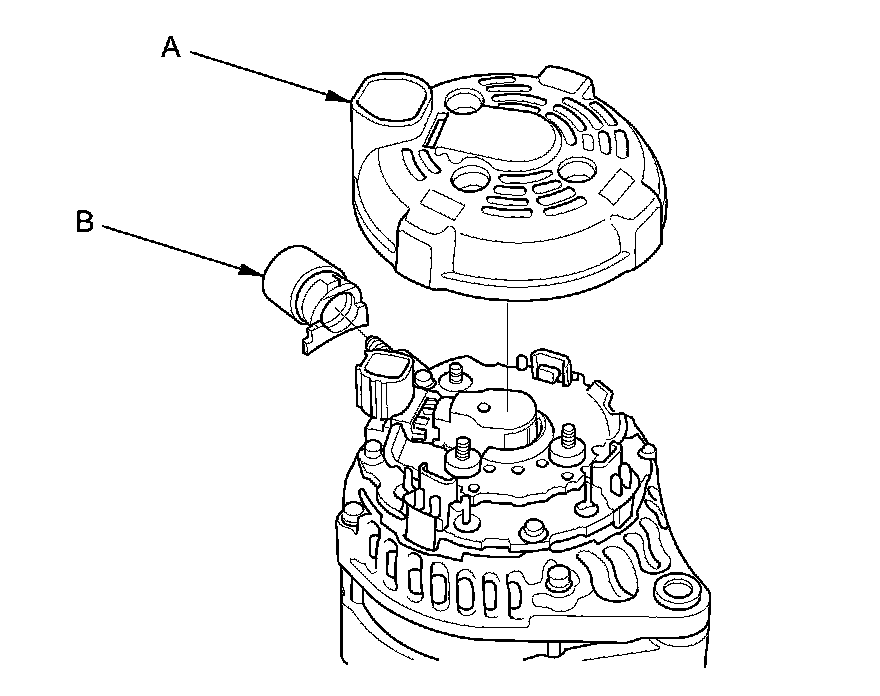 A

B