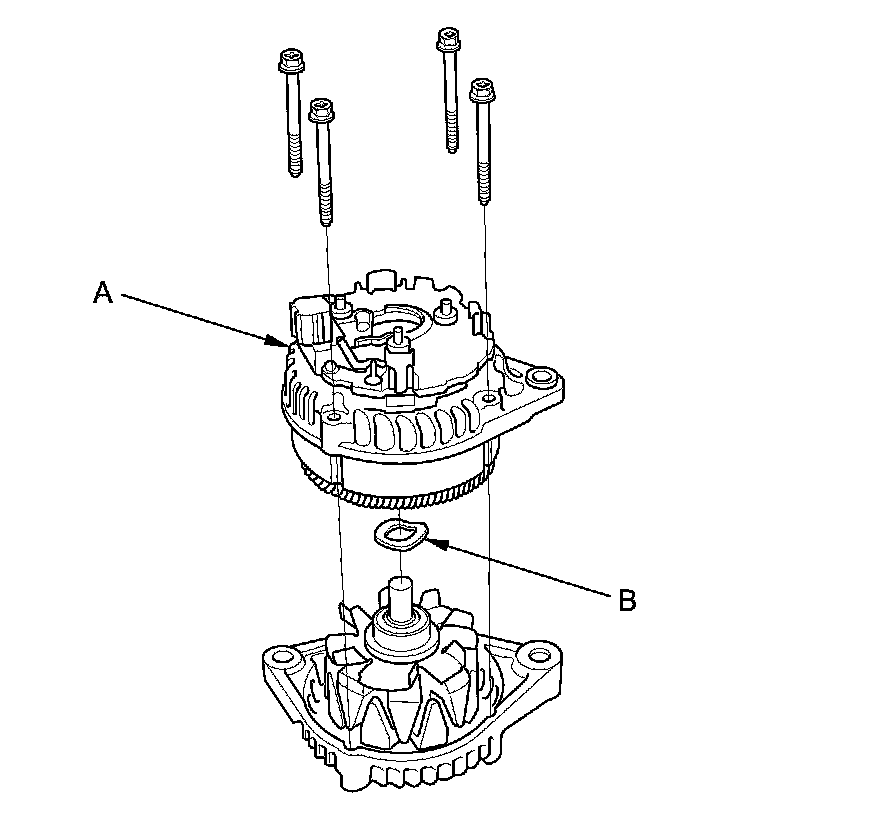 A

B