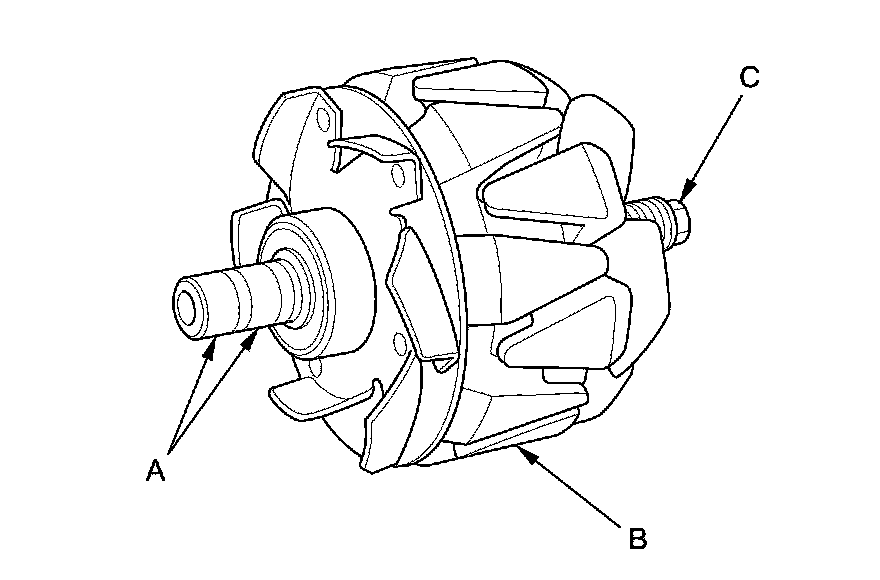 C
A
B