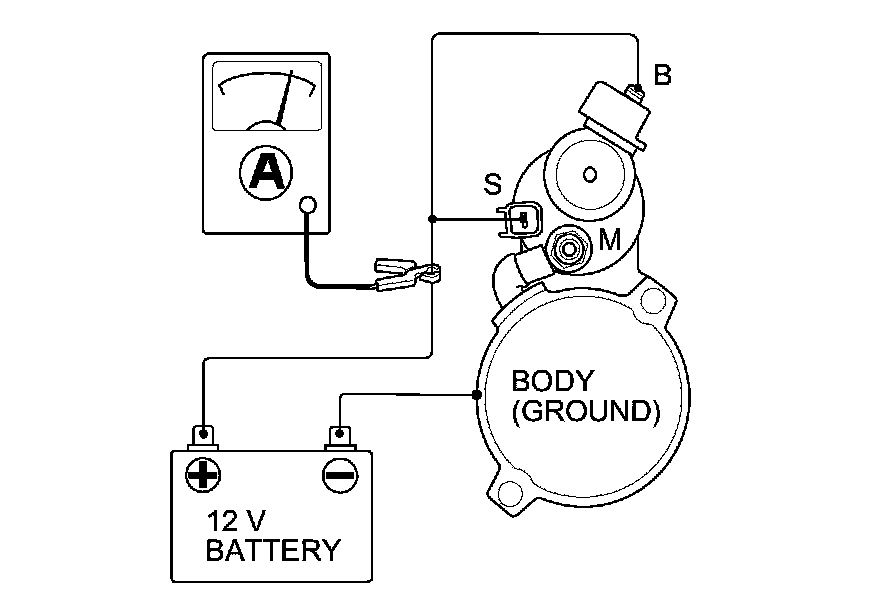 A

B

S

M

BODY
(GROUND)

+

−

12 V
BATTERY