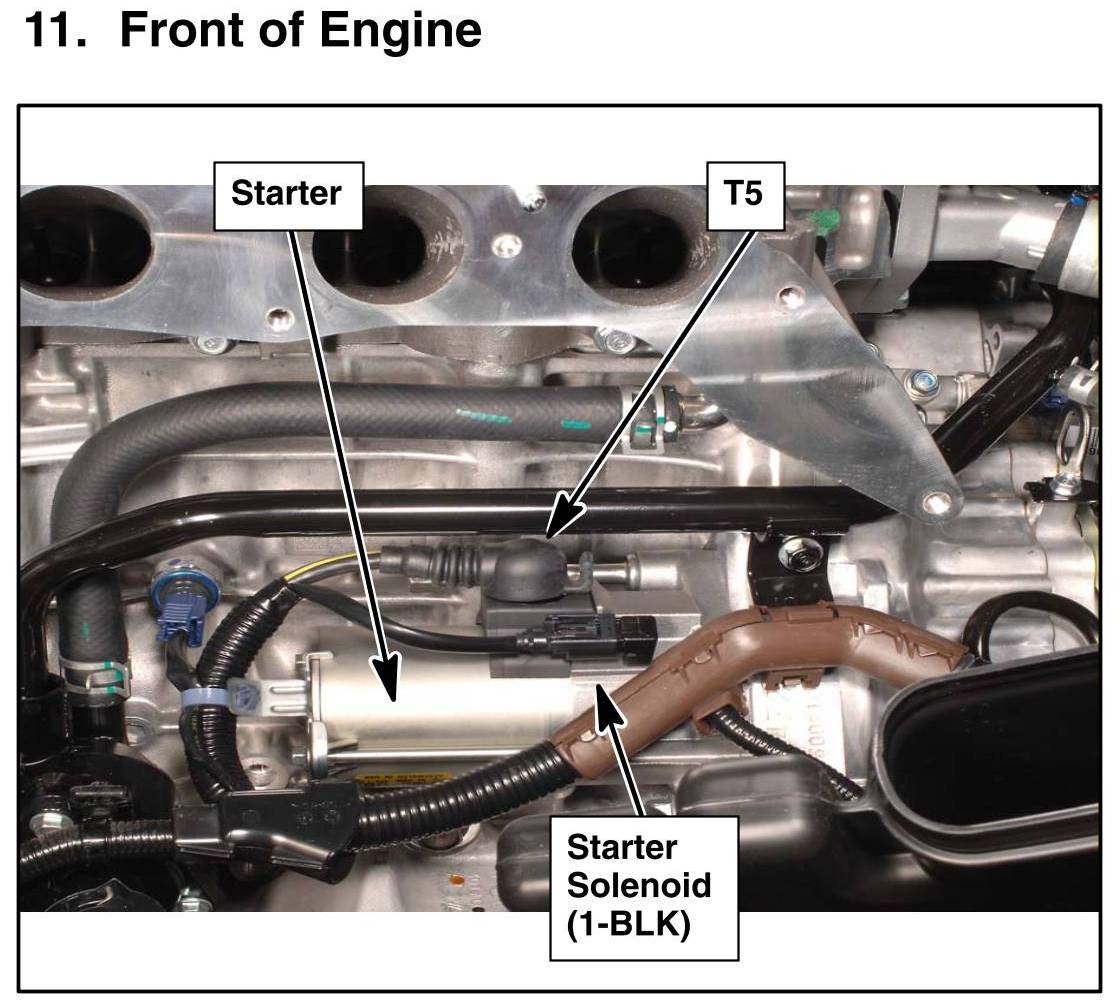 11. Front of Engine

Starter

T5

Starter Solenoid (1-BLK)