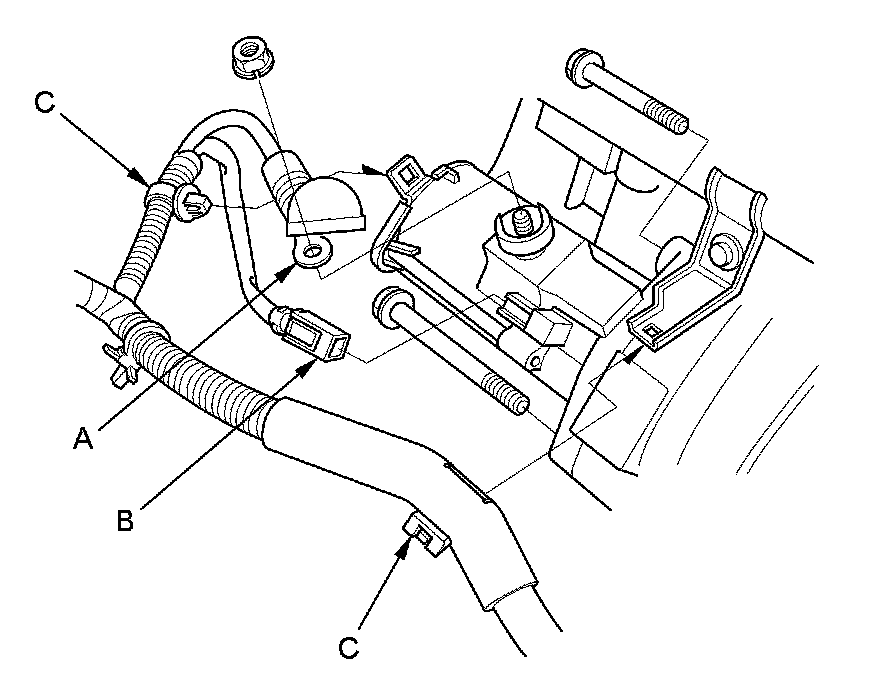 C

A

B

C