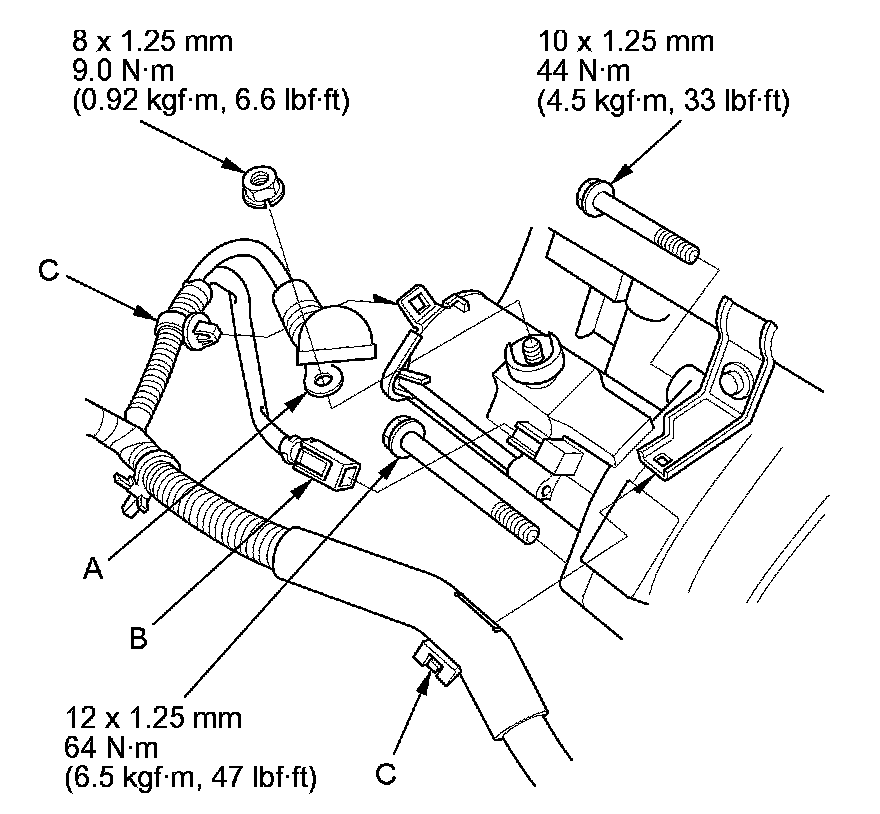 8 x 1.25 mm
9.0 N·m
(0.92 kgf·m, 6.6 lbf·ft)

10 x 1.25 mm
44 N·m
(4.5 kgf·m, 33 lbf·ft)

C

A

B

12 x 1.25 mm
64 N·m
(6.5 kgf·m, 47 lbf·ft)

C