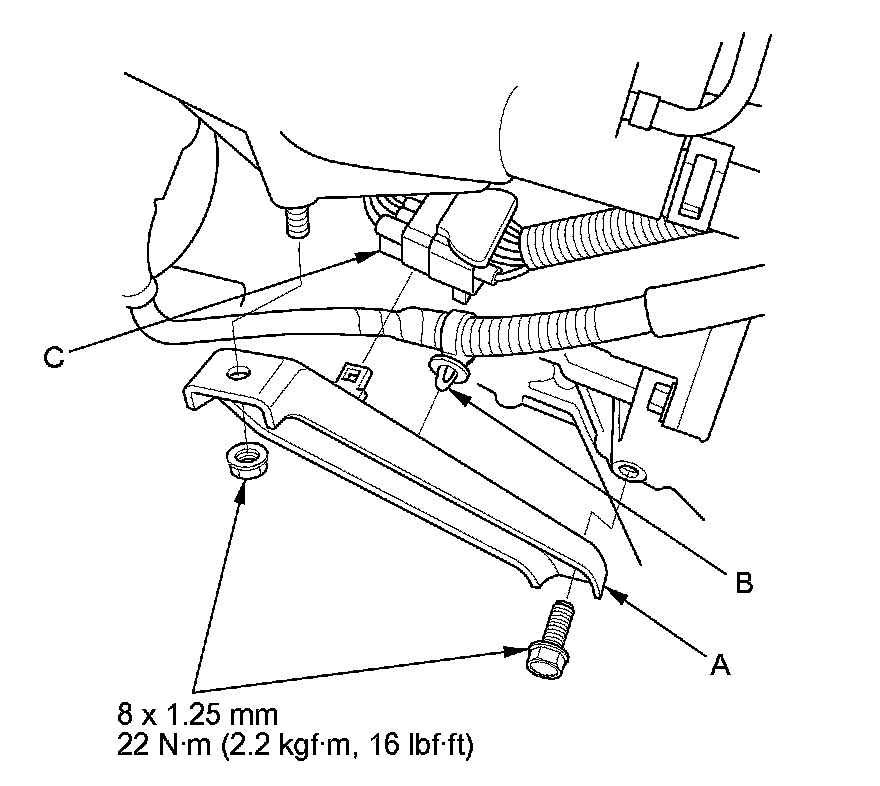 C

B

A

8 x 1.25 mm
22 N·m (2.2 kgf·m, 16 lbf·ft)