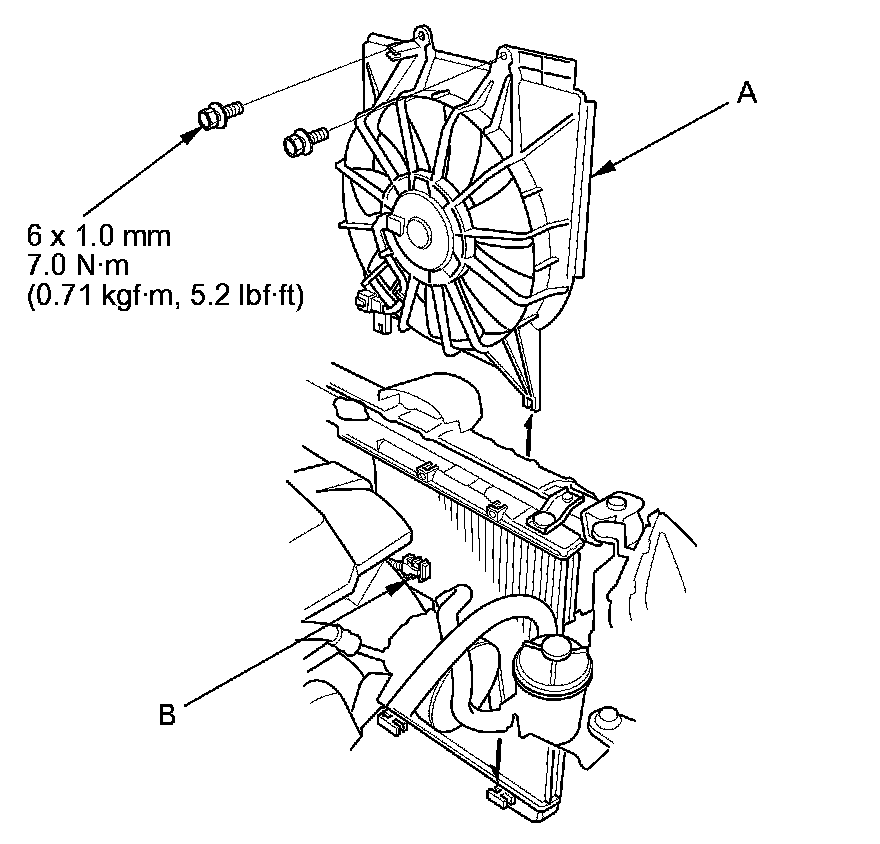 A

6 x 1.0 mm
7.0 N·m
(0.71 kgf·m, 5.2 lbf·ft)

B