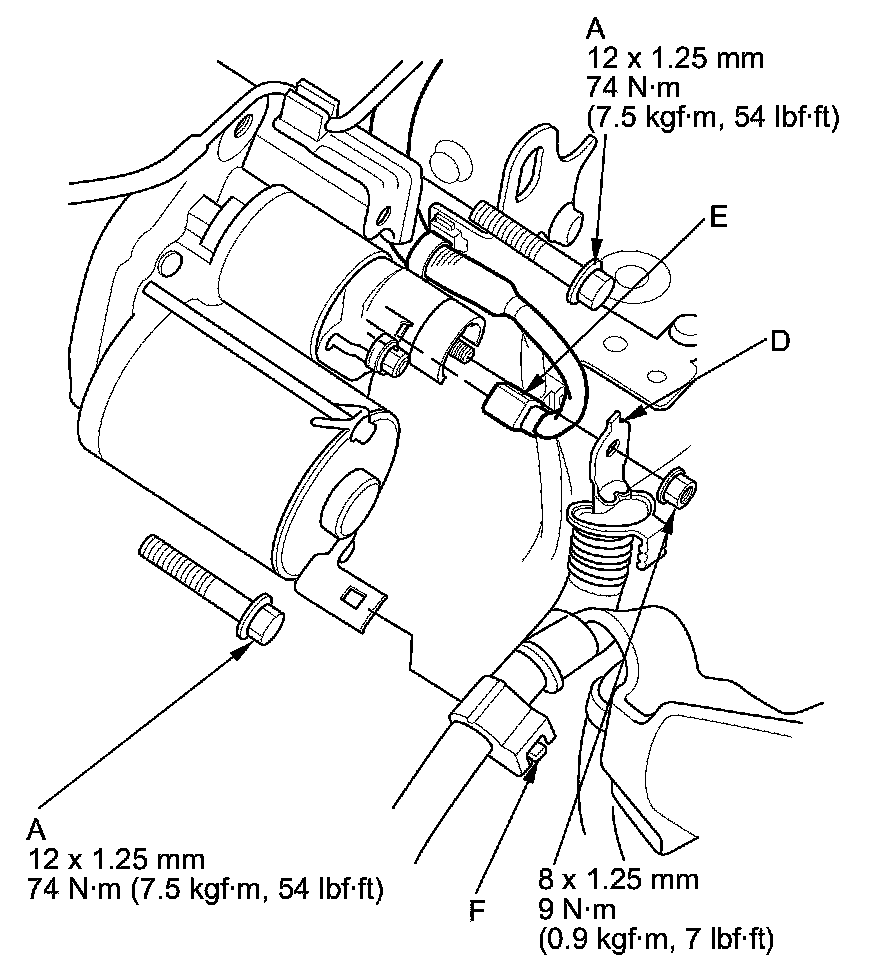 A
12 x 1.25 mm
74 N·m
(7.5 kgf·m, 54 lbf·ft)

E

D

A
12 x 1.25 mm
74 N·m (7.5 kgf·m, 54 lbf·ft)

F

8 x 1.25 mm
9 N·m
(0.9 kgf·m, 7 lbf·ft)