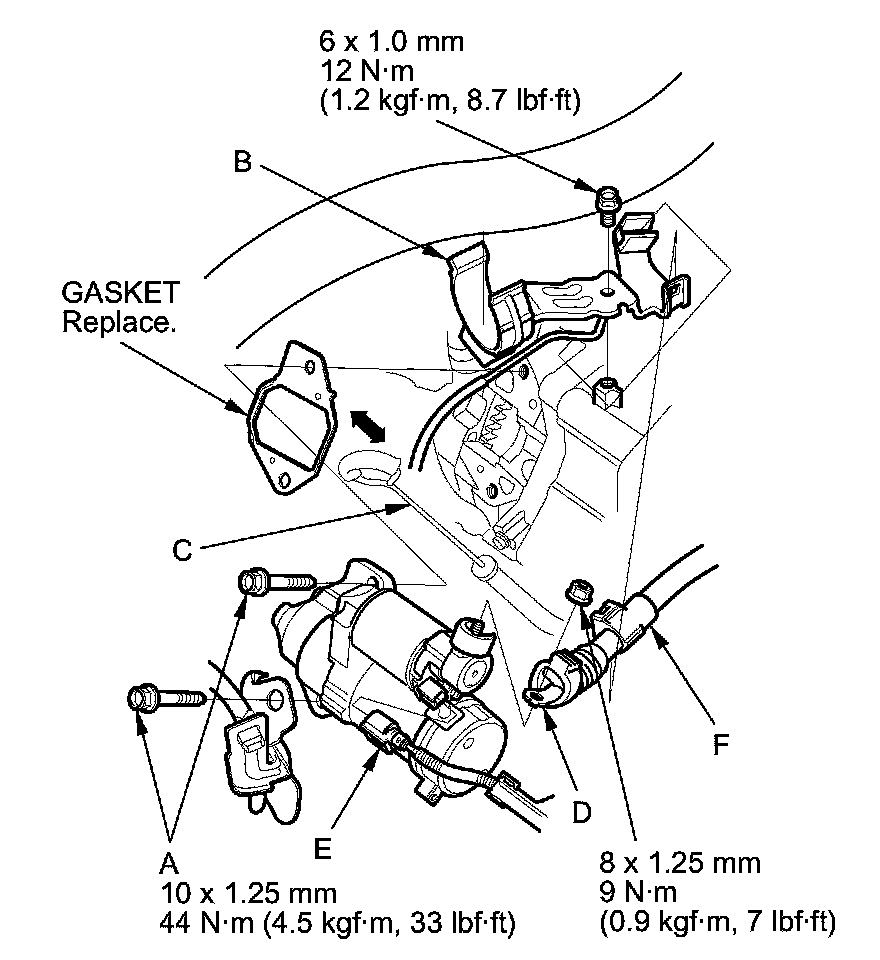 6 x 1.0 mm
12 N·m
(1.2 kgf·m, 8.7 lbf·ft)

B

GASKET
Replace.

C

F

D

E

A
10 x 1.25 mm
44 N·m (4.5 kgf·m, 33 lbf·ft)

8 x 1.25 mm
9 N·m
(0.9 kgf·m, 7 lbf·ft)