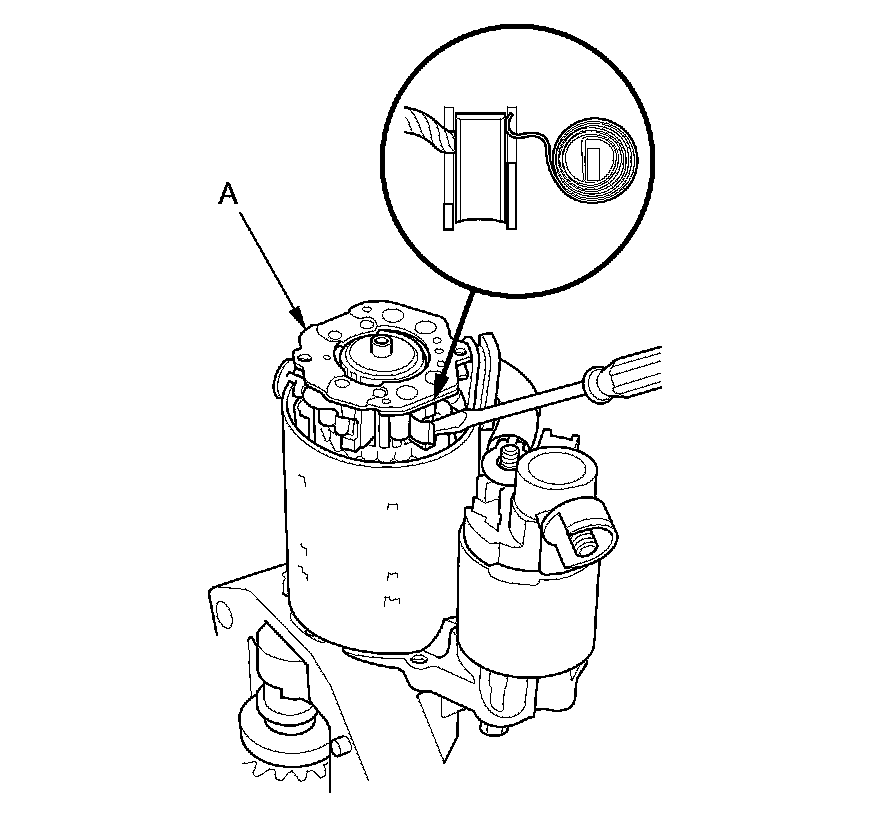 A