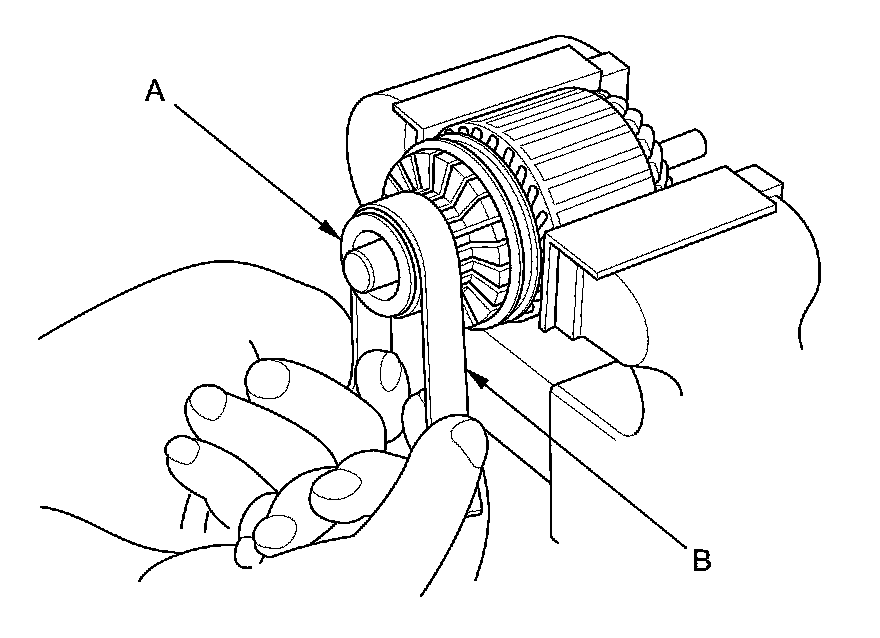 A

B