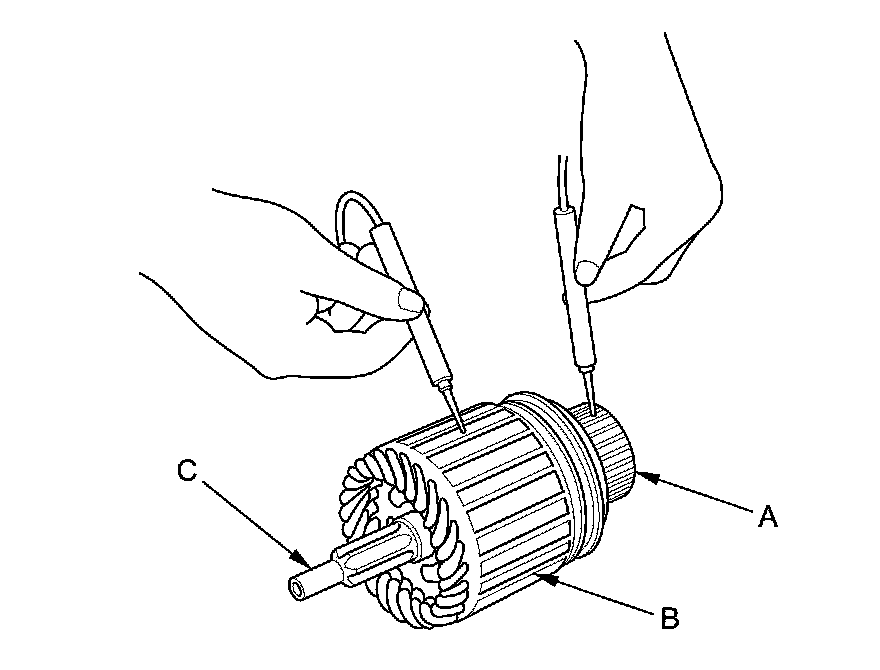 C

A

B