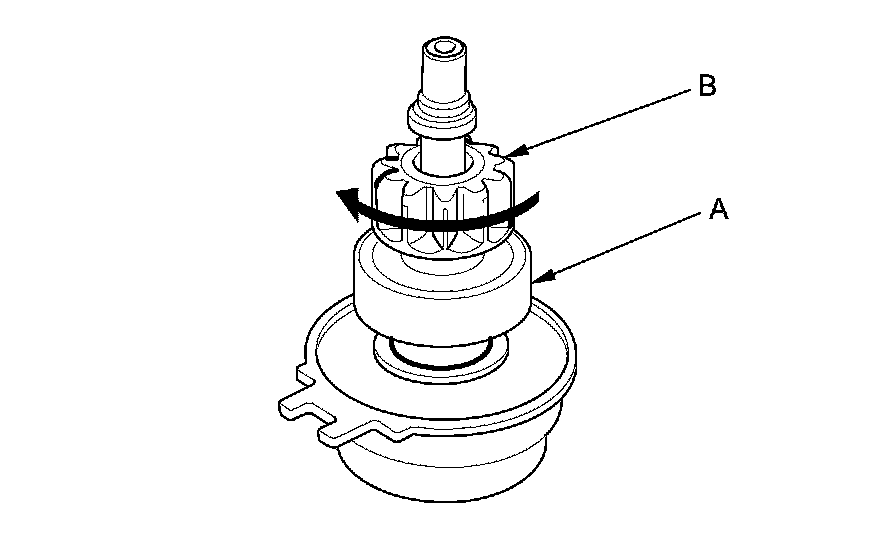 B

A