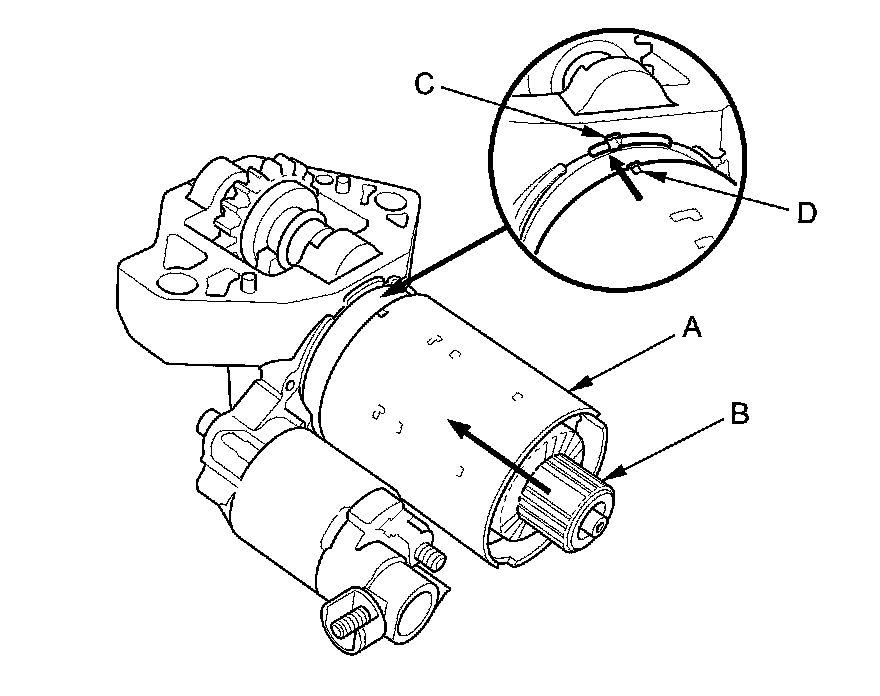 C
D
A
B