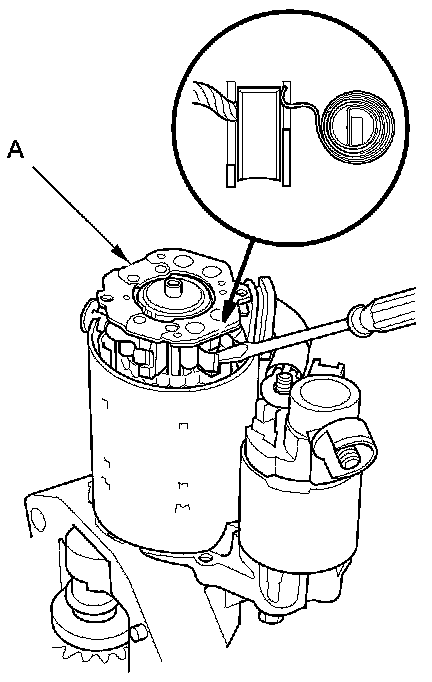 A