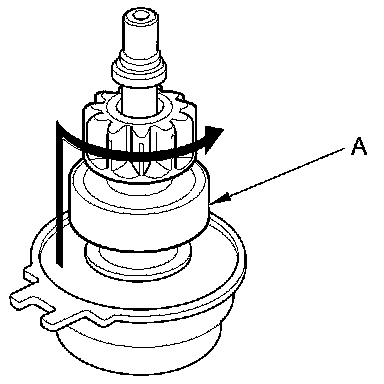 A