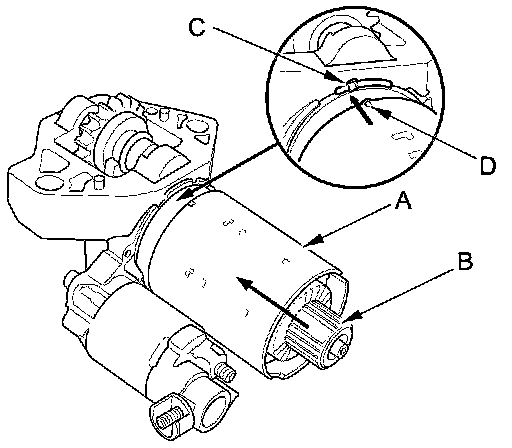 C
D
A
B