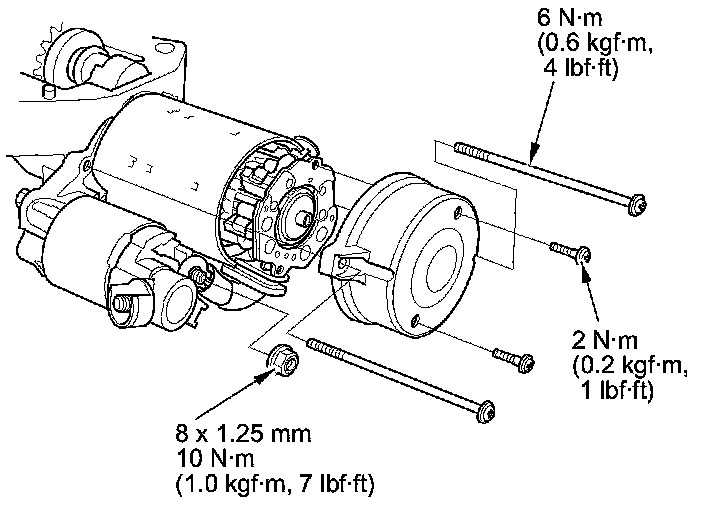 6 N·m
(0.6 kgf·m,
4 lbf·ft)

2 N·m
(0.2 kgf·m,
1 lbf·ft)

8 x 1.25 mm
10 N·m
(1.0 kgf·m, 7 lbf·ft)