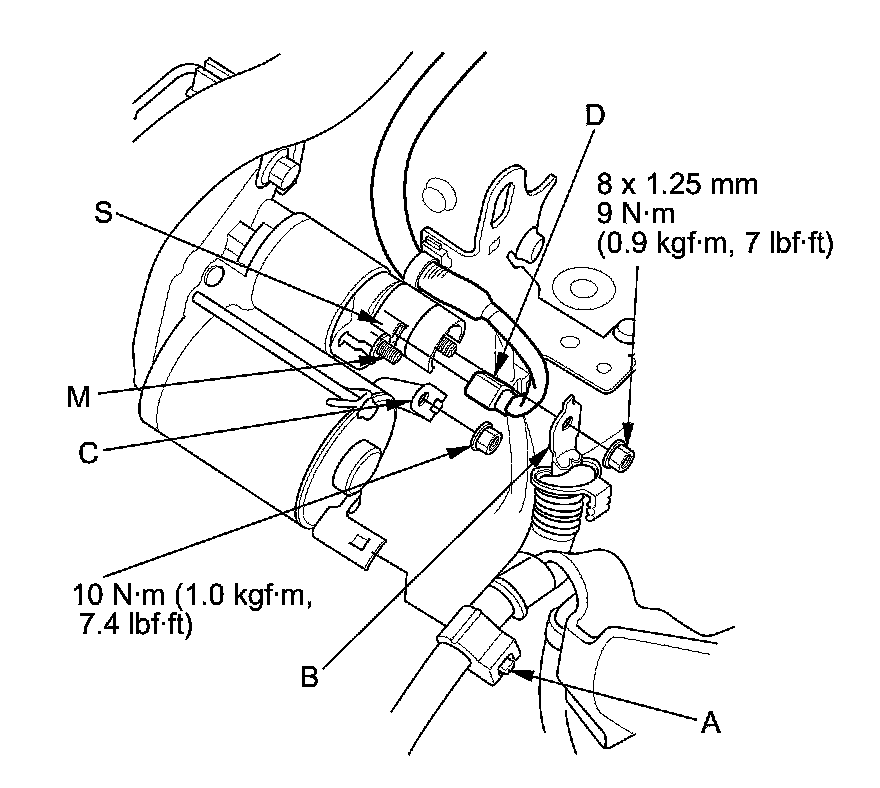 D

8 x 1.25 mm
9 N·m
(0.9 kgf·m, 7 lbf·ft)

S

M

C

10 N·m (1.0 kgf·m,
7.4 lbf·ft)

B

A