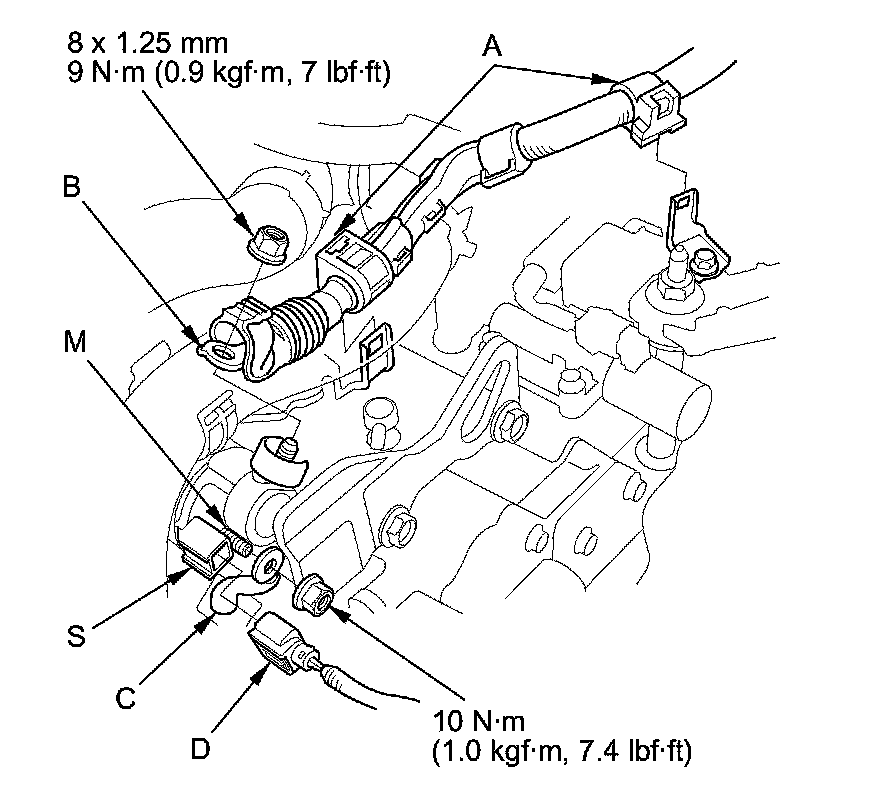 8 x 1.25 mm
9 N·m (0.9 kgf·m, 7 lbf·ft)

A

B

M

S

C

D

10 N·m
(1.0 kgf·m, 7.4 lbf·ft)