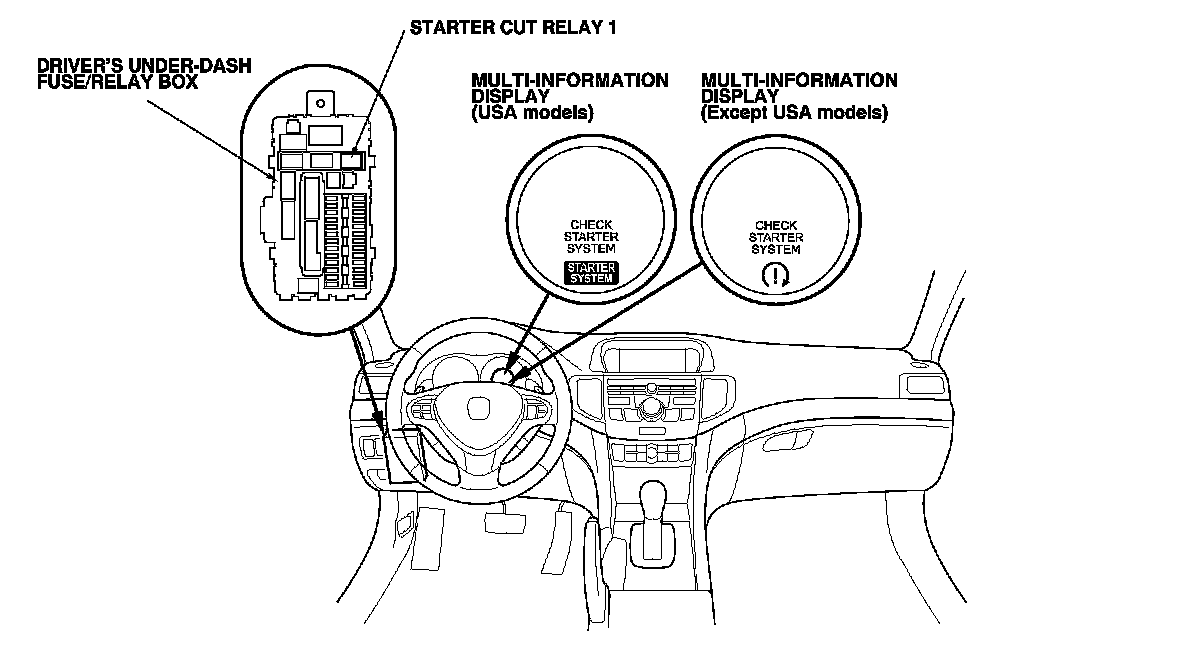 STARTER CUT RELAY 1

DRIVER'S UNDER-DASH FUSE/RELAY BOX

MULTI-INFORMATION DISPLAY (USA models)

MULTI-INFORMATION DISPLAY (Except USA models)

CHECK STARTER SYSTEM

STARTER SYSTEM

CHECK STARTER SYSTEM