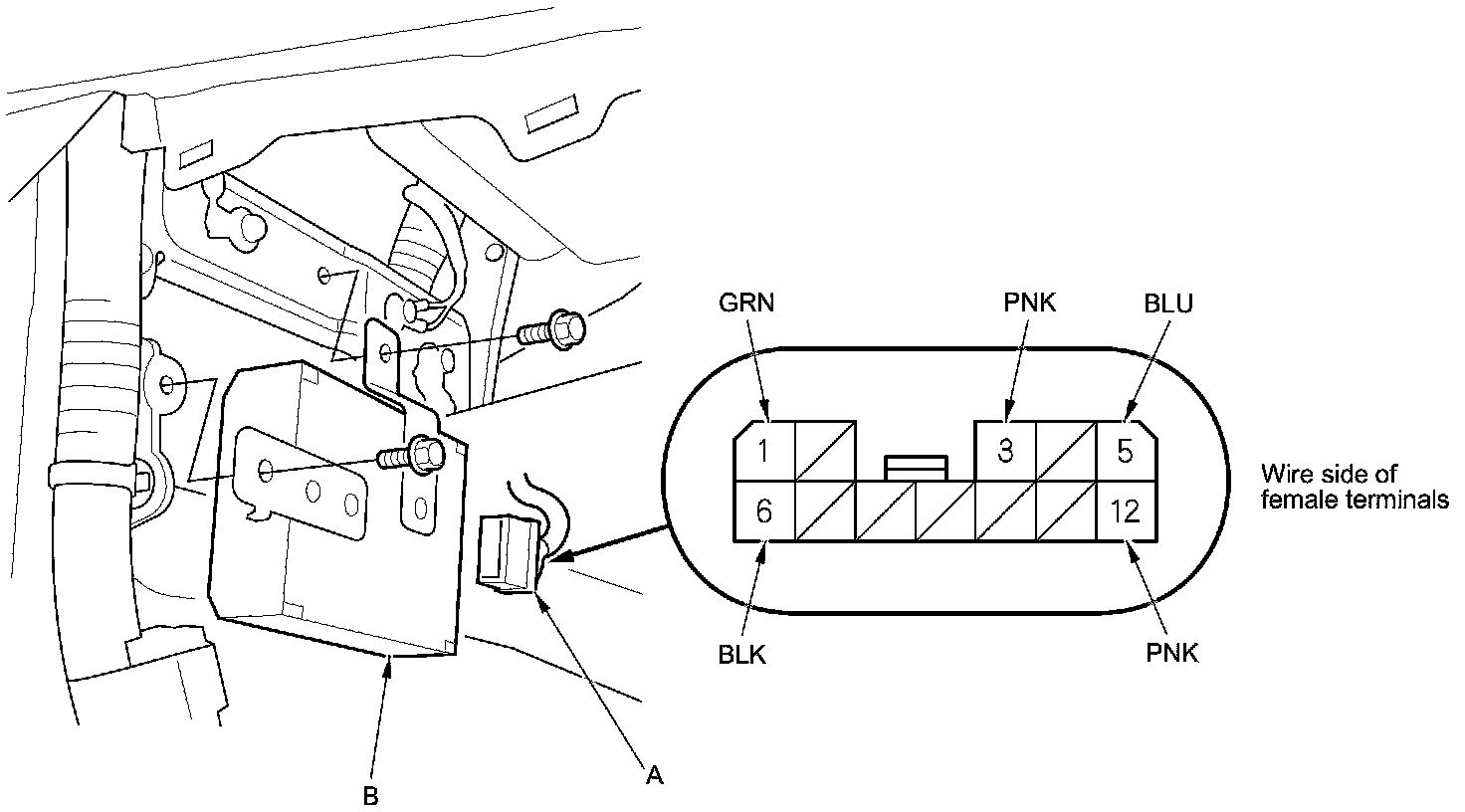 GRN
PNK
BLU
1
3
5
6
12
Wire side of female terminals
BLK
PNK
B
A