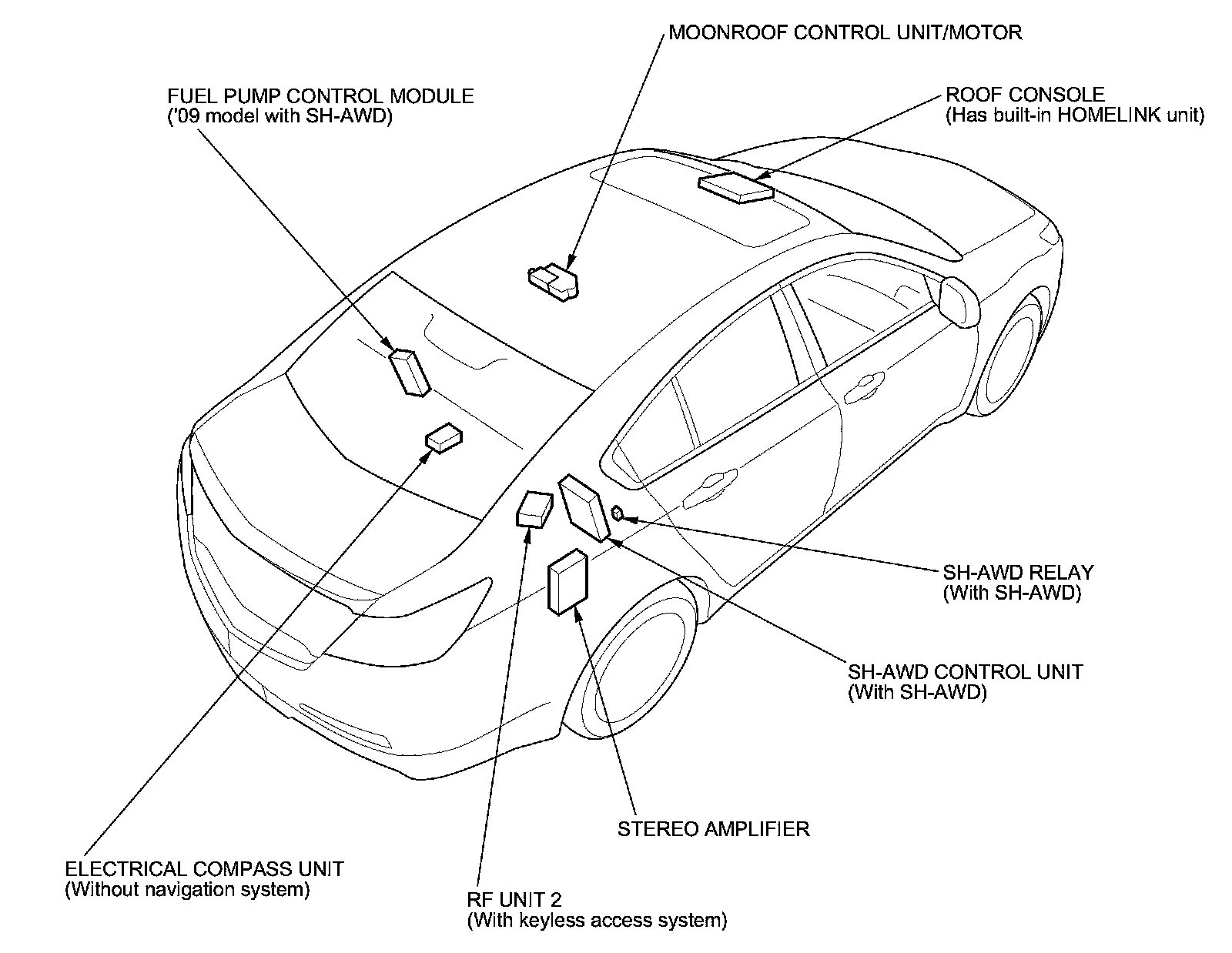 MOONROOF CONTROL UNIT/MOTOR

FUEL PUMP CONTROL MODULE
('09 model with SH-AWD)

ROOF CONSOLE
(Has built-in HOMELINK unit)

SH-AWD RELAY
(With SH-AWD)

SH-AWD CONTROL UNIT
(With SH-AWD)

STEREO AMPLIFIER

ELECTRICAL COMPASS UNIT
(Without navigation system)

RF UNIT 2
(With keyless access system)