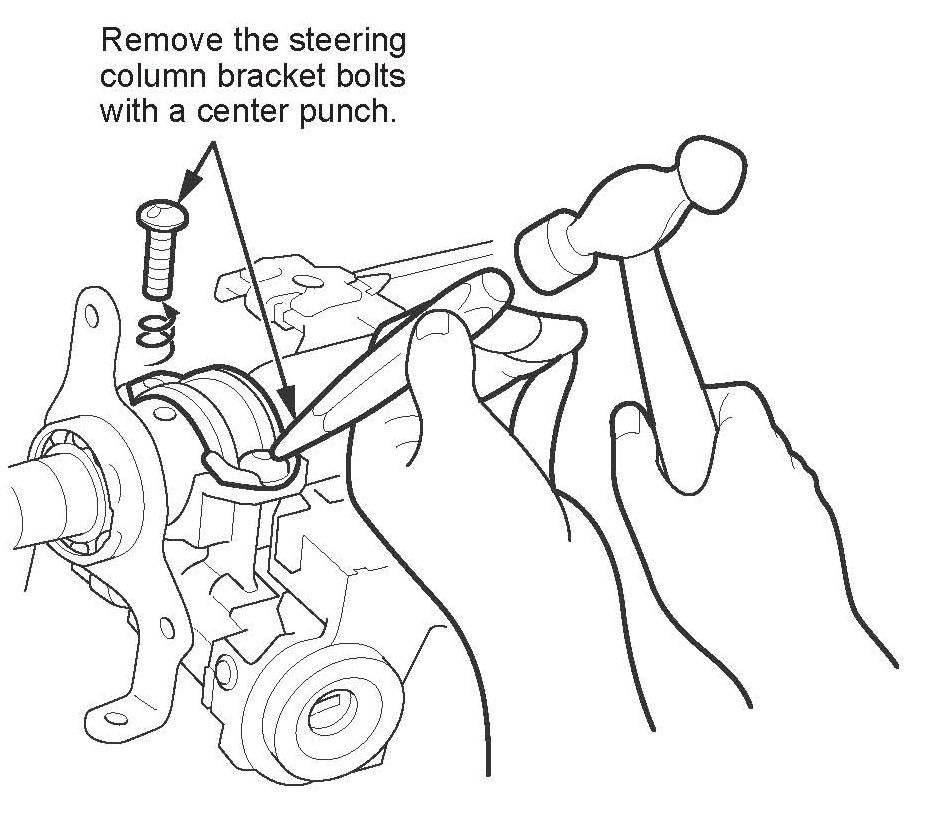 Remove the steering column bracket bolts with a center punch.