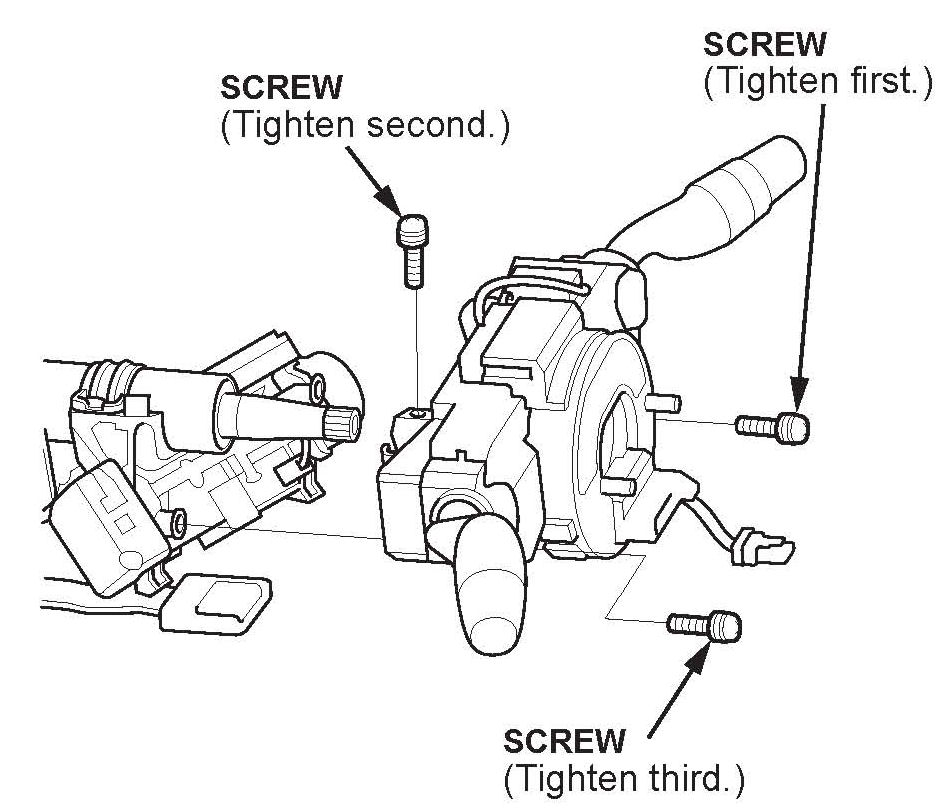 SCREW
(Tighten second.)

SCREW
(Tighten first.)

SCREW
(Tighten third.)