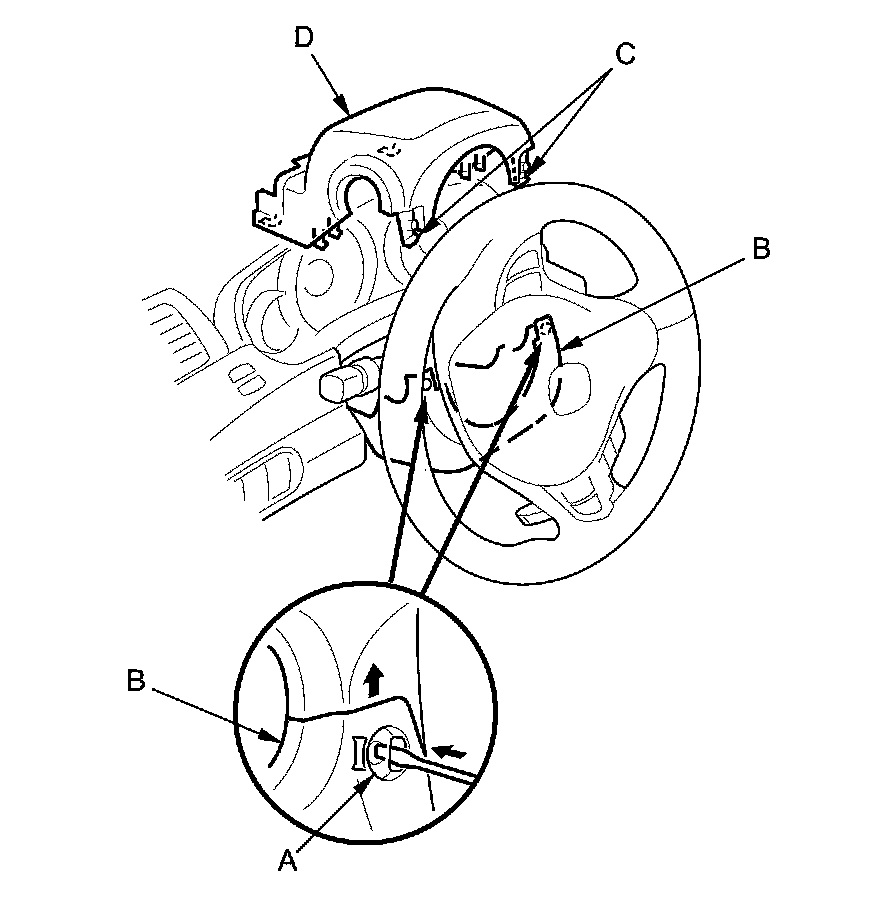 D
C
B
B
A