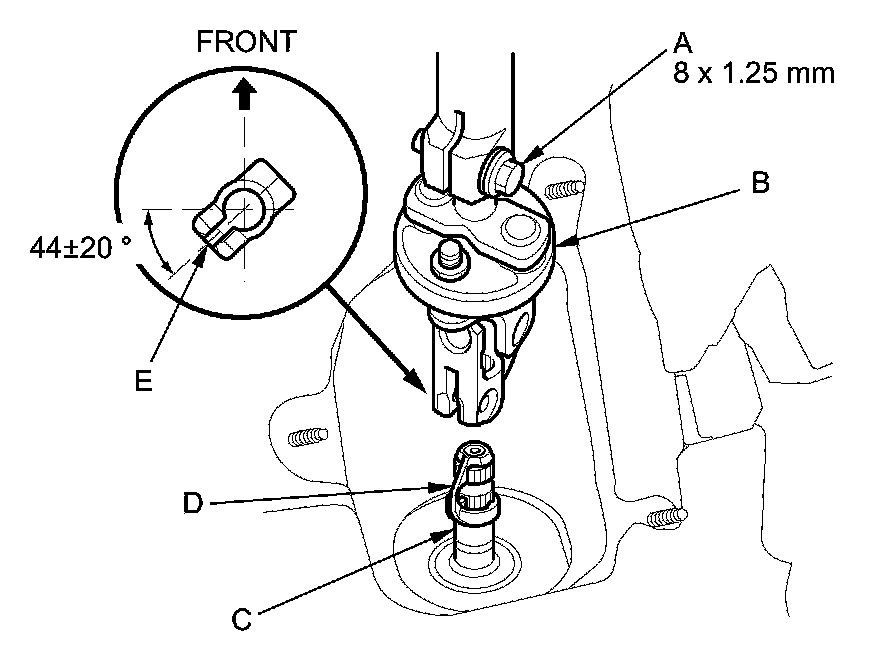 FRONT

A
8 x 1.25 mm

B

44±20 °

E

D

C