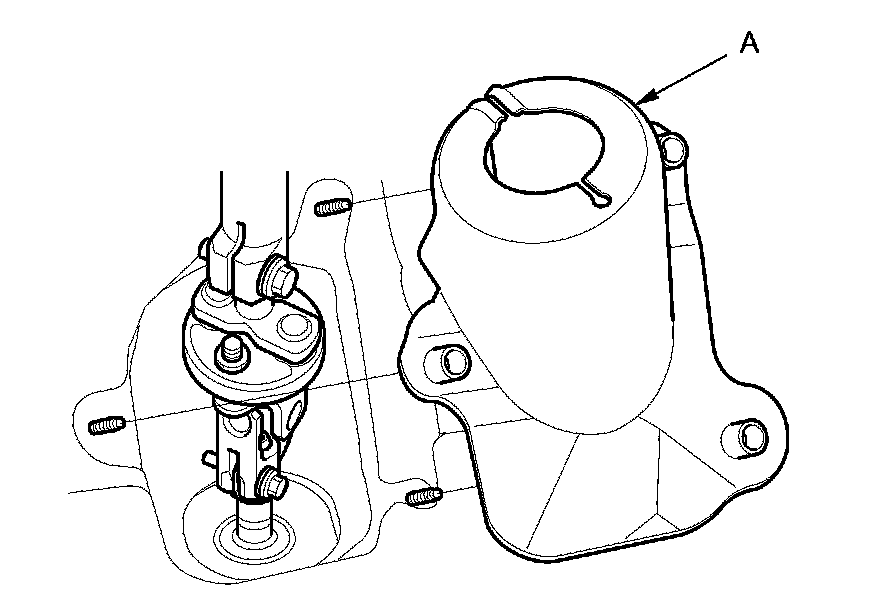 A