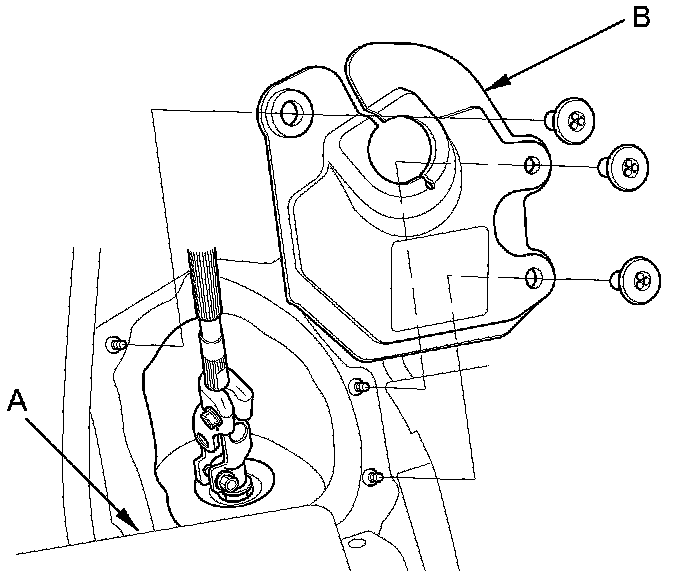 B

A