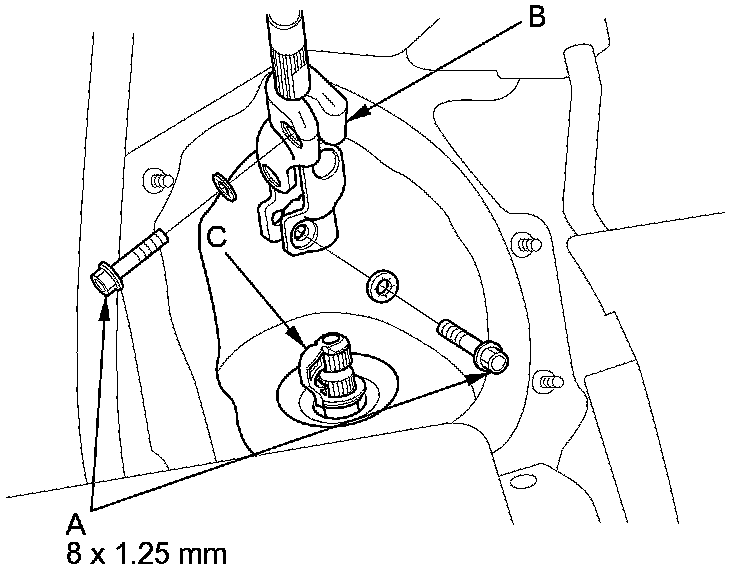 B

C

A
8 x 1.25 mm