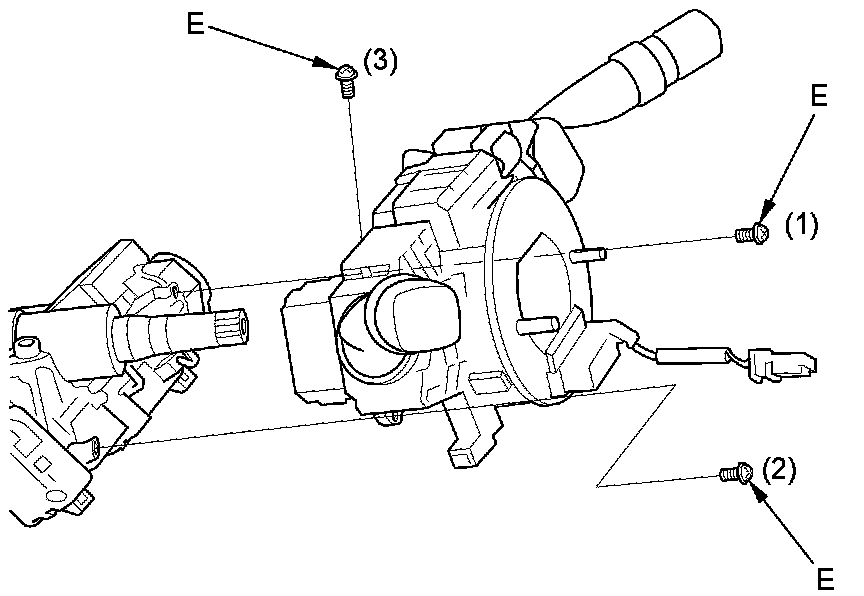 E
(3)
E
(1)
(2)
E