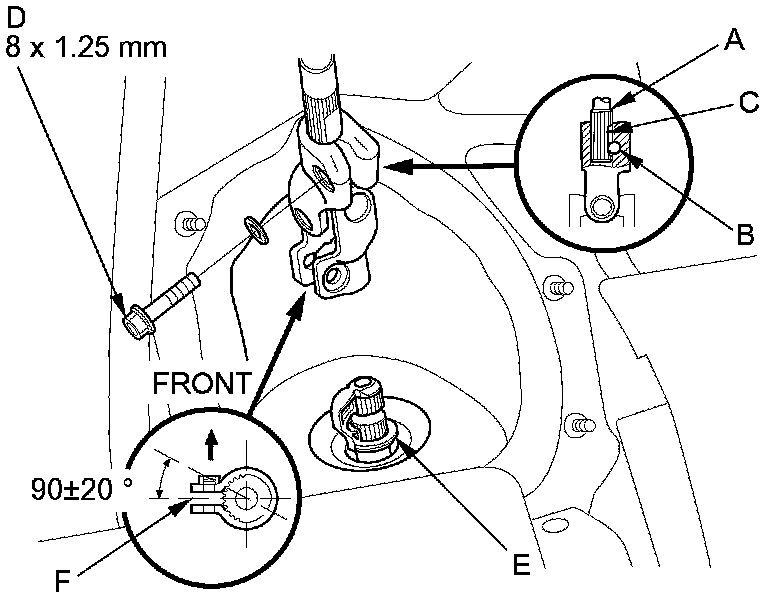 D
8 x 1.25 mm

A

C

B

FRONT

90±20 °

F

E