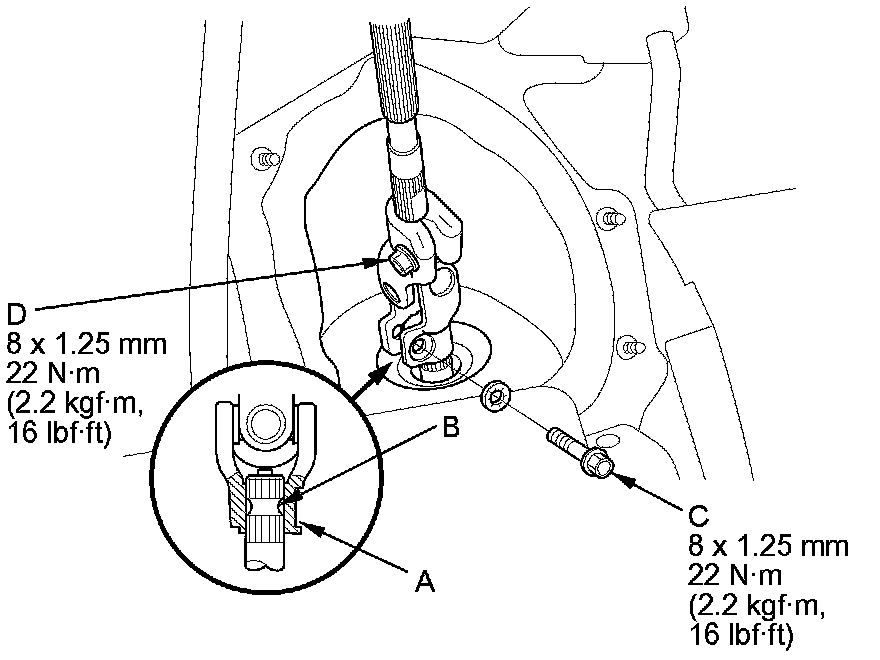 D
8 x 1.25 mm
22 N·m
(2.2 kgf·m,
16 lbf·ft)

B

A

C
8 x 1.25 mm
22 N·m
(2.2 kgf·m,
16 lbf·ft)