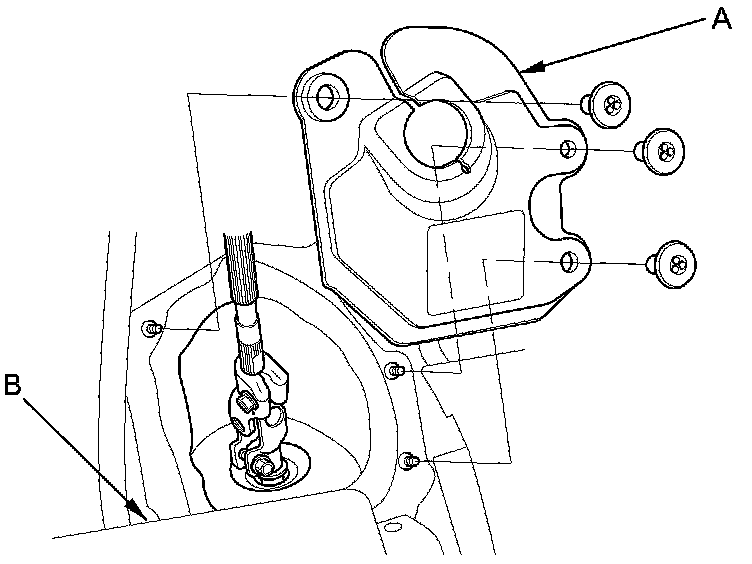 A

B