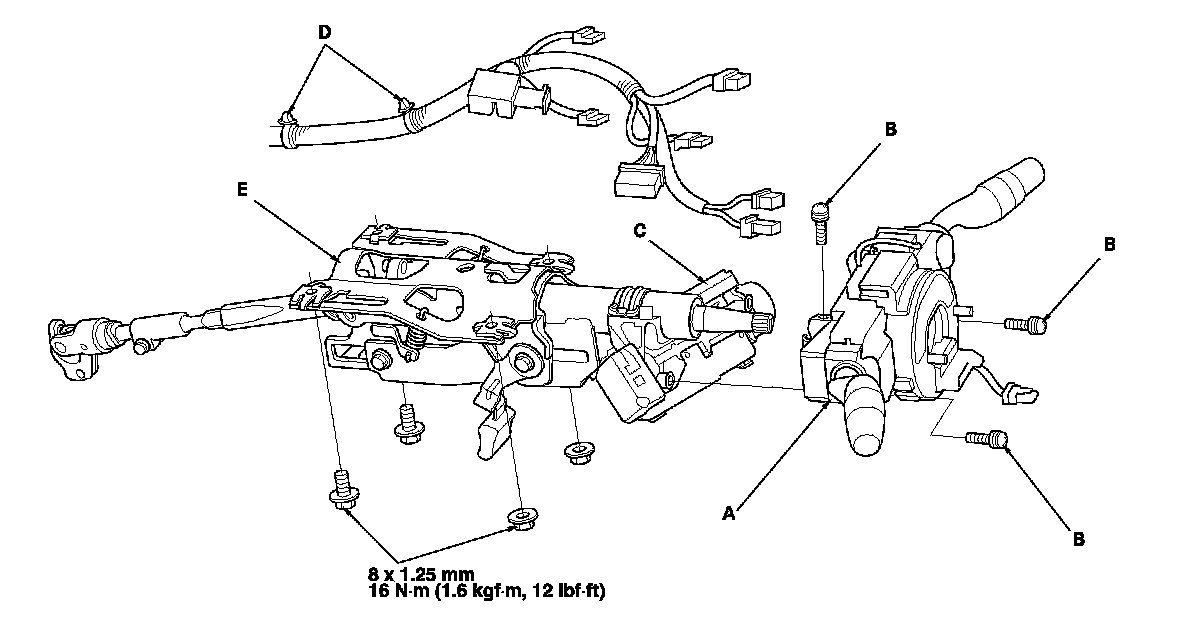 D

B

E

C

B

A

B

8 x 1.25 mm
16 N·m (1.6 kgf·m, 12 lbf·ft)