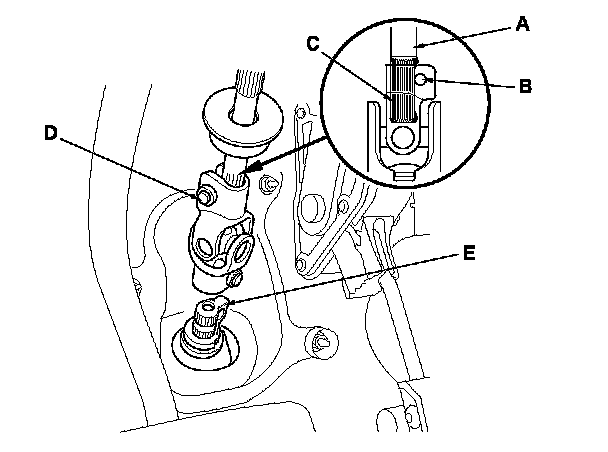 A
C
B
D
E