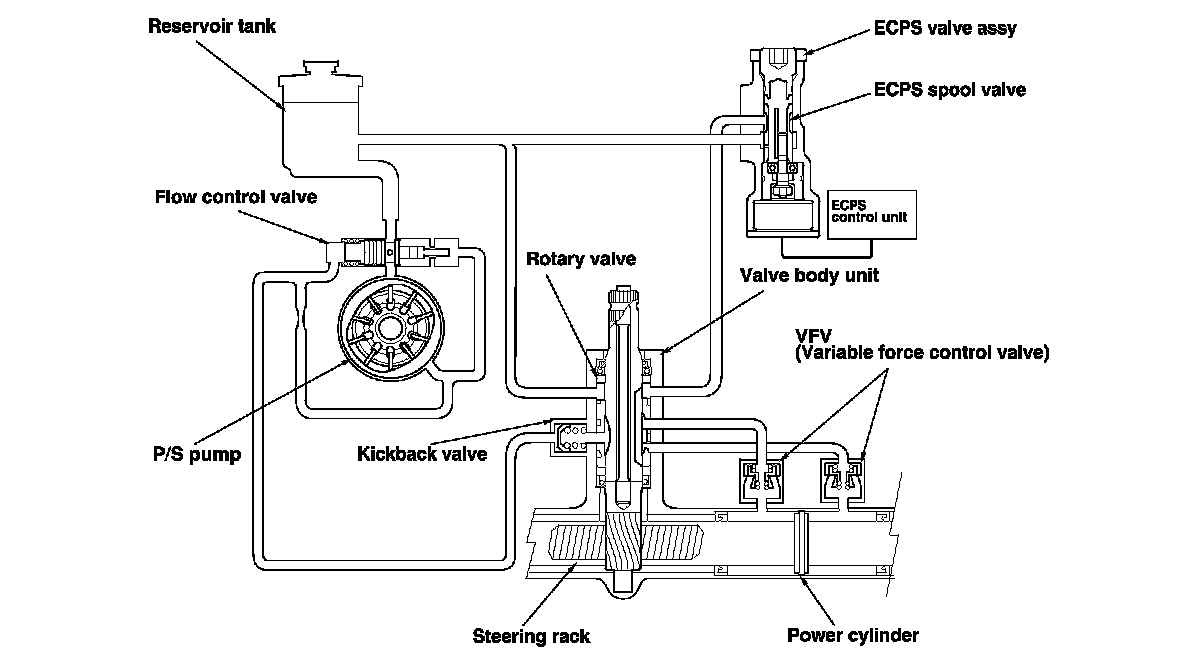 Reservoir tank

ECPS valve assy

ECPS spool valve

Flow control valve

ECPS control unit

Rotary valve

Valve body unit

VFV
(Variable force control valve)

P/S pump

Kickback valve

Steering rack

Power cylinder